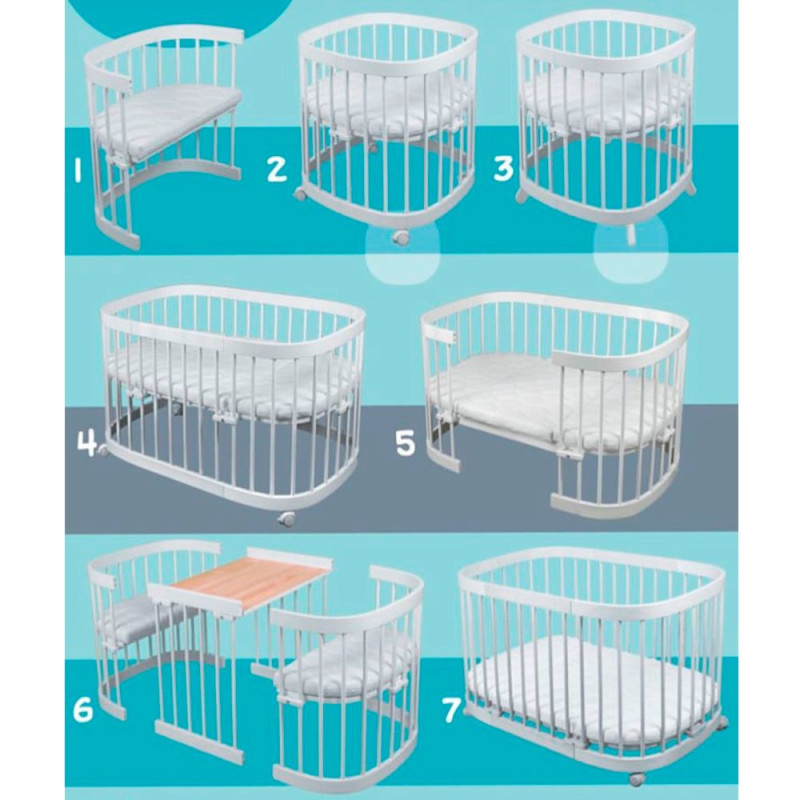 1
2
3
4
5
6
7