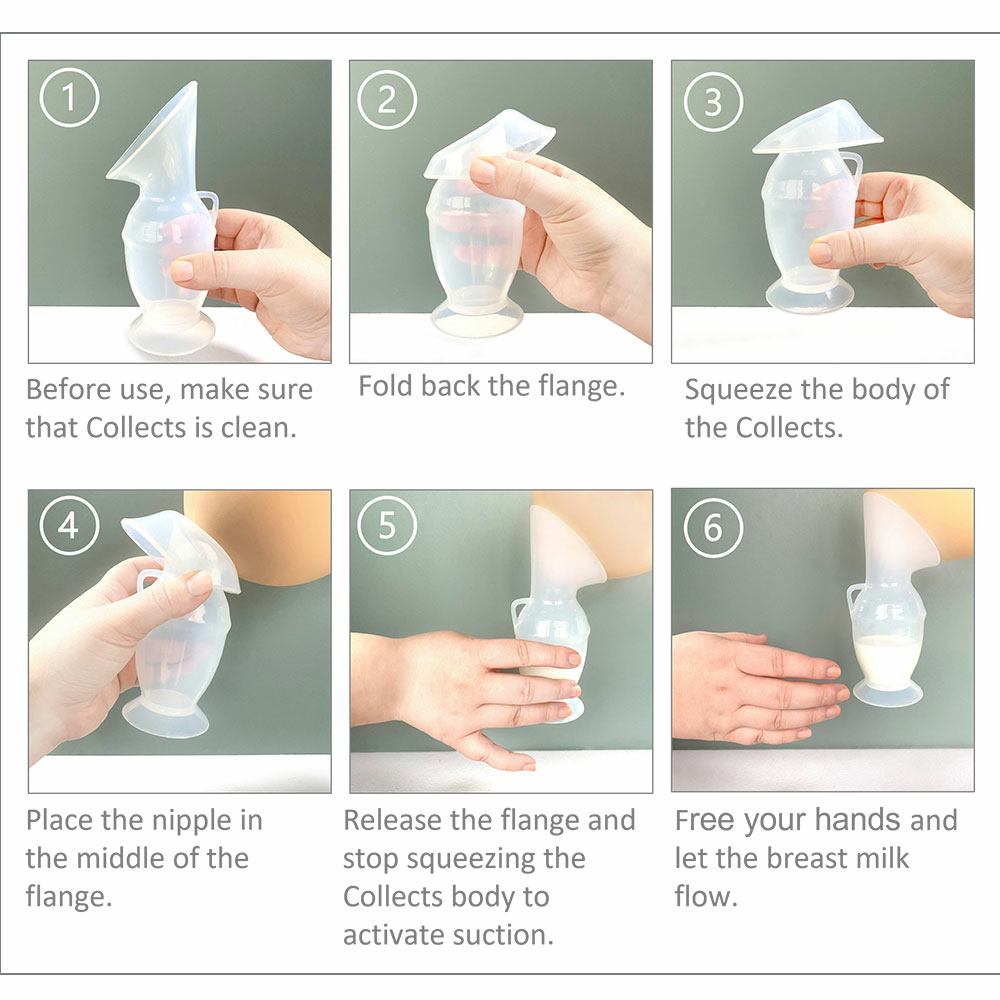 1

Before use, make sure that Collects is clean.

2

Fold back the flange.

3

Squeeze the body of the Collects.

4

Place the nipple in the middle of the flange.

5

Release the flange and stop squeezing the Collects body to activate suction.

6

Free your hands and let the breast milk flow.